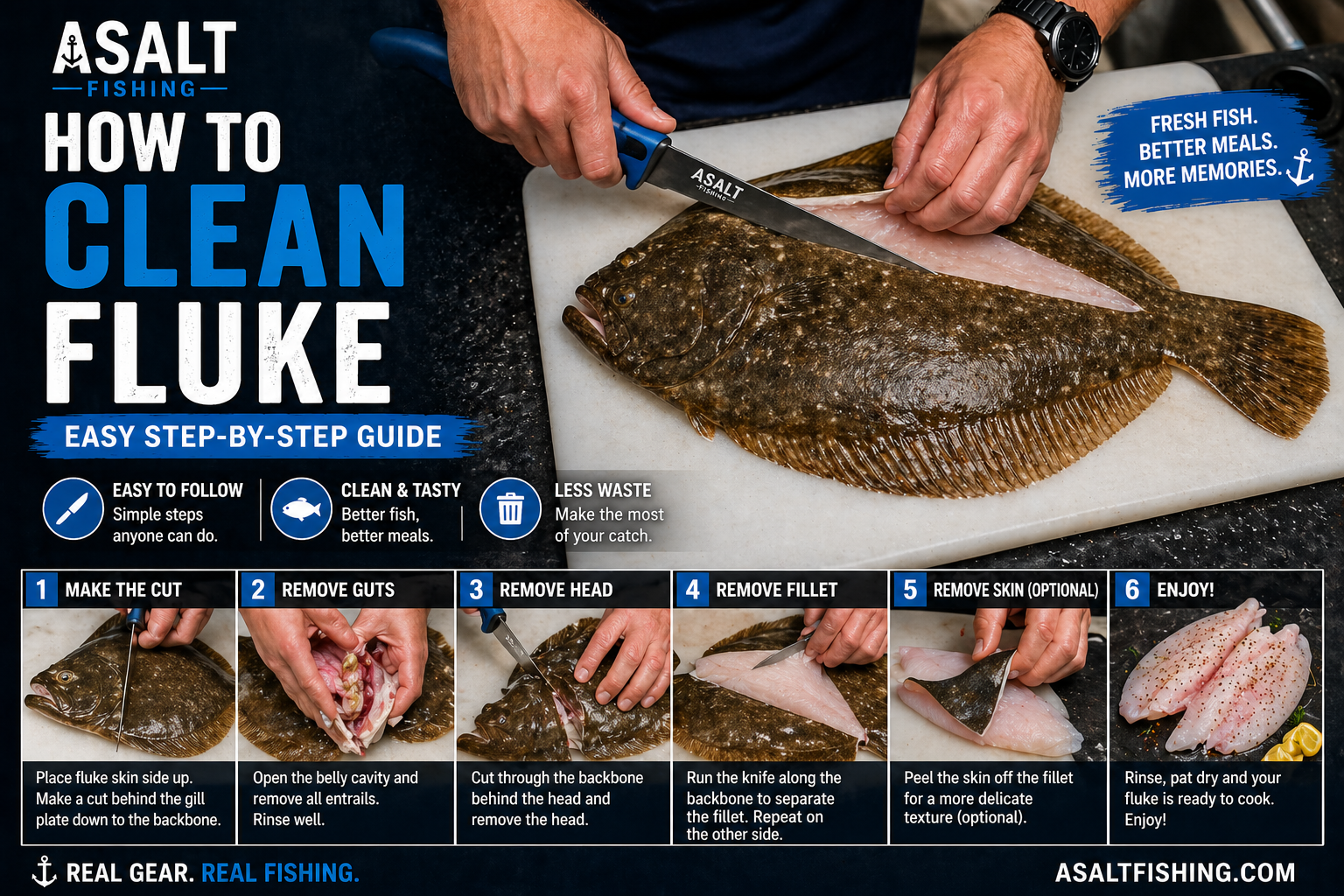 ASALT
FISHING

HOW TO
CLEAN
FLUKE

EASY STEP-BY-STEP GUIDE

ASALT
FISHING

FRESH FISH.
BETTER MEALS.
MORE MEMORIES.

EASY TO FOLLOW
Simple steps anyone can do.

CLEAN & TASTY
Better fish, better meals.

LESS WASTE
Make the most of your catch.

1 MAKE THE CUT
Place fluke skin side up. Make a cut behind the gill plate down to the backbone.

2 REMOVE GUTS
Open the belly cavity and remove all entrails. Rinse well.

3 REMOVE HEAD
Cut through the backbone behind the head and remove the head.

4 REMOVE FILLET
Run the knife along the backbone to separate the fillet. Repeat on the other side.

5 REMOVE SKIN (OPTIONAL)
Peel the skin off the fillet for a more delicate texture (optional).

6 ENJOY!
Rinse, pat dry and your fluke is ready to cook. Enjoy!

REAL GEAR. REAL FISHING.

ASALTFISHING.COM